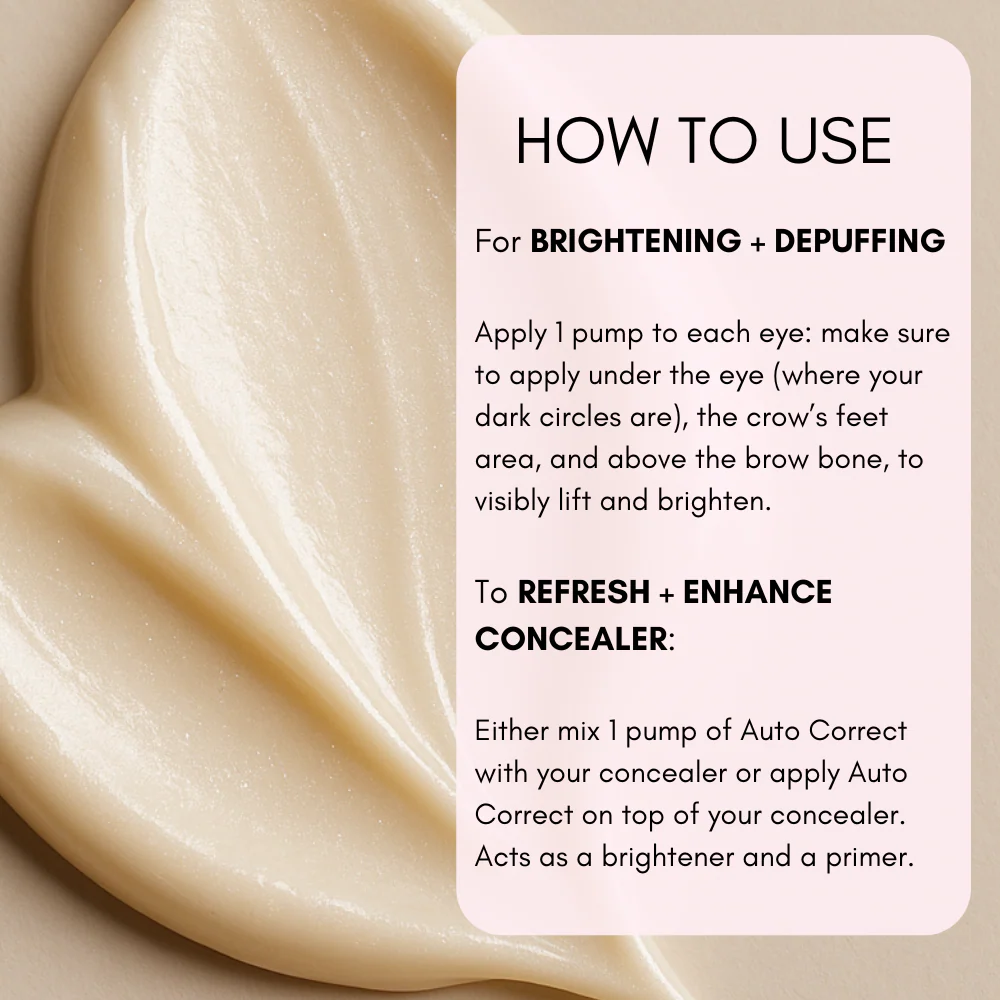 HOW TO USE

For BRIGHTENING + DEPUFFING

Apply 1 pump to each eye: make sure to apply under the eye (where your dark circles are), the crow's feet area, and above the brow bone, to visibly lift and brighten.

To REFRESH + ENHANCE CONCEALER:

Either mix 1 pump of Auto Correct with your concealer or apply Auto Correct on top of your concealer. Acts as a brightener and a primer.